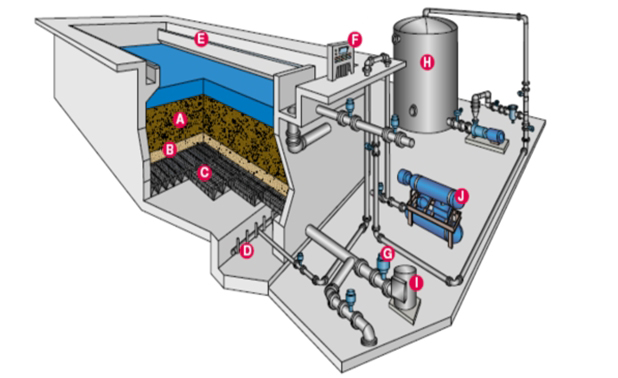 E
F
H
A
B
C
J
D
G
I